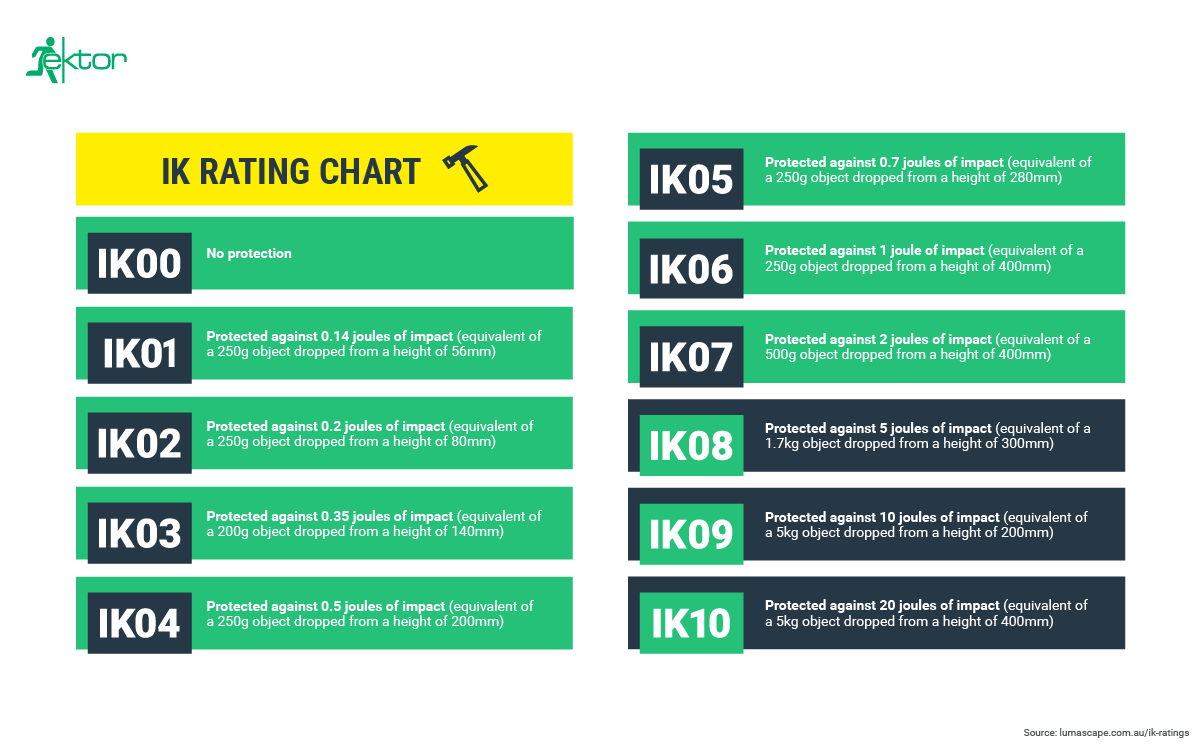 ektor

IK RATING CHART

IK00 No protection

IK01 Protected against 0.14 joules of impact (equivalent of a 250g object dropped from a height of 56mm)

IK02 Protected against 0.2 joules of impact (equivalent of a 250g object dropped from a height of 80mm)

IK03 Protected against 0.35 joules of impact (equivalent of a 200g object dropped from a height of 140mm)

IK04 Protected against 0.5 joules of impact (equivalent of a 250g object dropped from a height of 200mm)

IK05 Protected against 0.7 joules of impact (equivalent of a 250g object dropped from a height of 280mm)

IK06 Protected against 1 joule of impact (equivalent of a 250g object dropped from a height of 400mm)

IK07 Protected against 2 joules of impact (equivalent of a 500g object dropped from a height of 400mm)

IK08 Protected against 5 joules of impact (equivalent of a 1.7kg object dropped from a height of 300mm)

IK09 Protected against 10 joules of impact (equivalent of a 5kg object dropped from a height of 200mm)

IK10 Protected against 20 joules of impact (equivalent of a 5kg object dropped from a height of 400mm)

Source: lumascape.com.au/ik-ratings